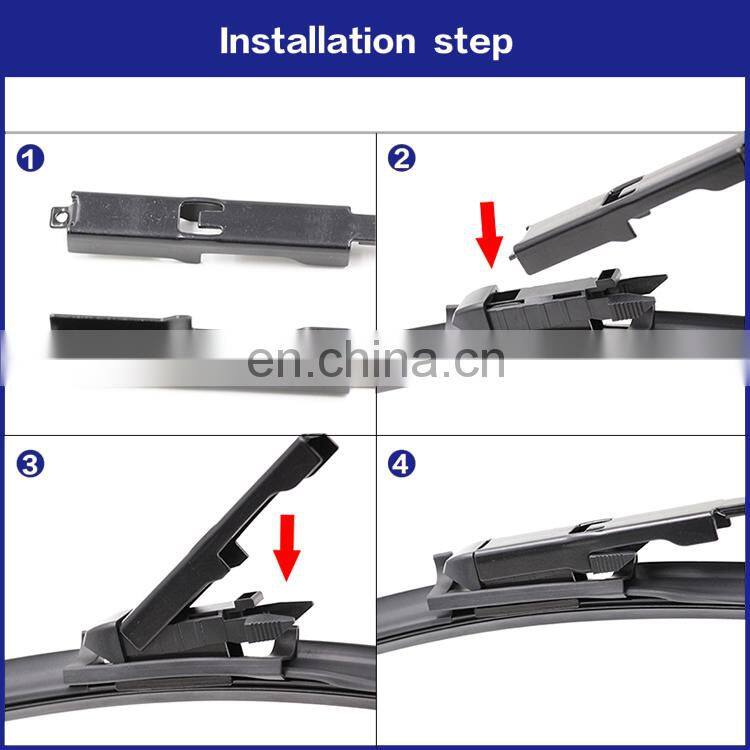 Installation step

1

2

en.china.cn

3

4