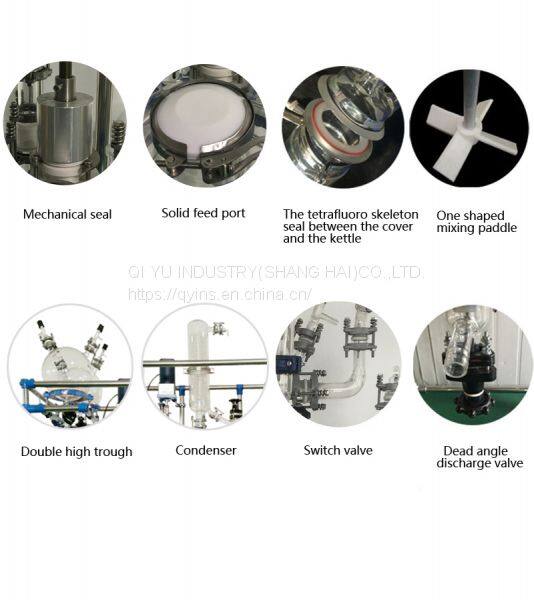 Mechanical seal

Solid feed port

The tetrafluoro skeleton seal between the cover and the kettle

One shaped mixing paddle

QI YU INDUSTRY(SHANG HAI)CO.,LTD.
https://qyins.en.china.cn/

Double high trough

Condenser

Switch valve

Dead angle discharge valve