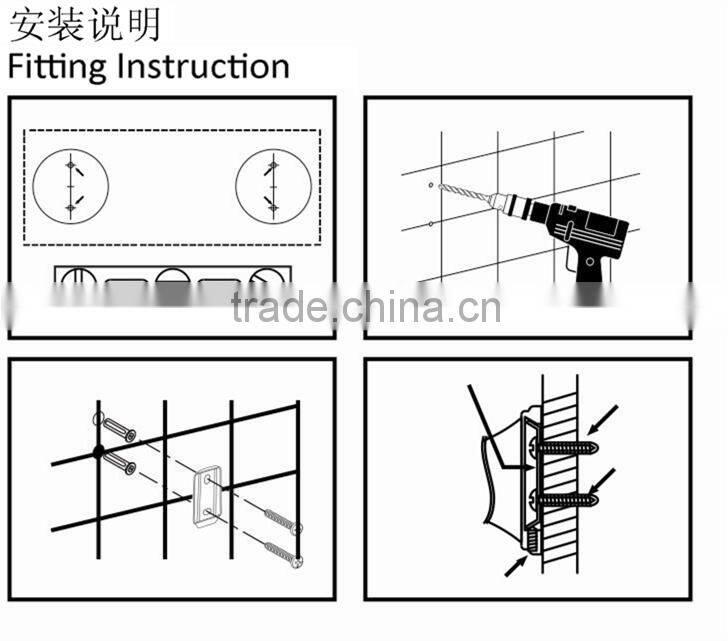 安装说明
Fitting Instruction

trade.china.cn