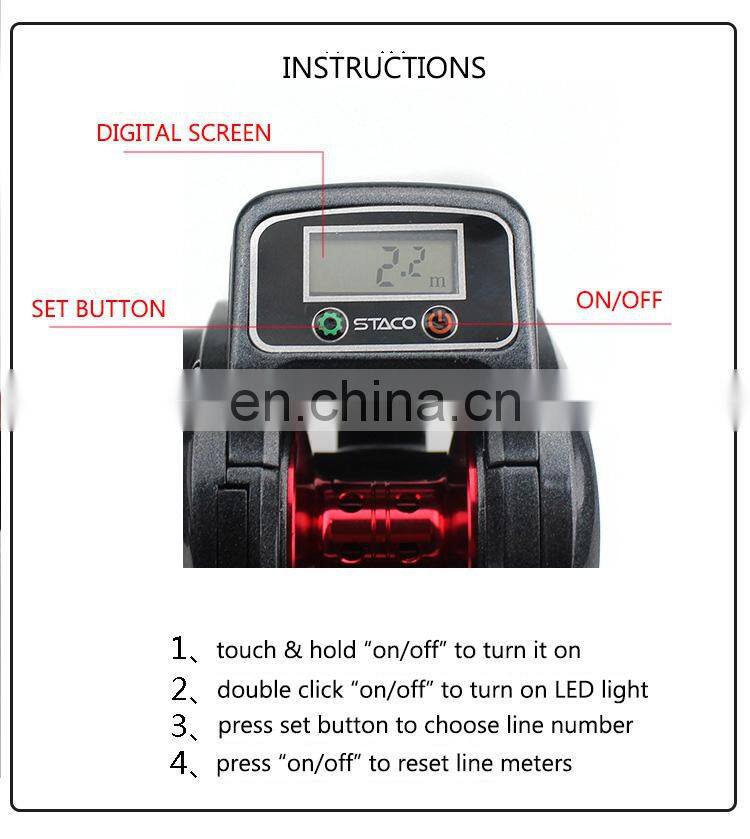 INSTRUCTIONS

DIGITAL SCREEN

2.2 m

SET BUTTON

STACO

ON/OFF

en.china.cn

1、touch & hold “on/off” to turn it on

2、double click “on/off” to turn on LED light

3、press set button to choose line number

4、press “on/off” to reset line meters