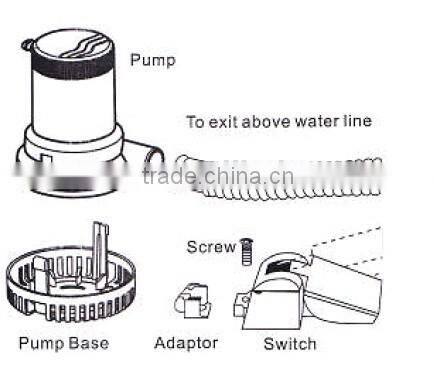 Pump

To exit above water line

trade.china.cn

Screw

Pump Base

Adaptor

Switch