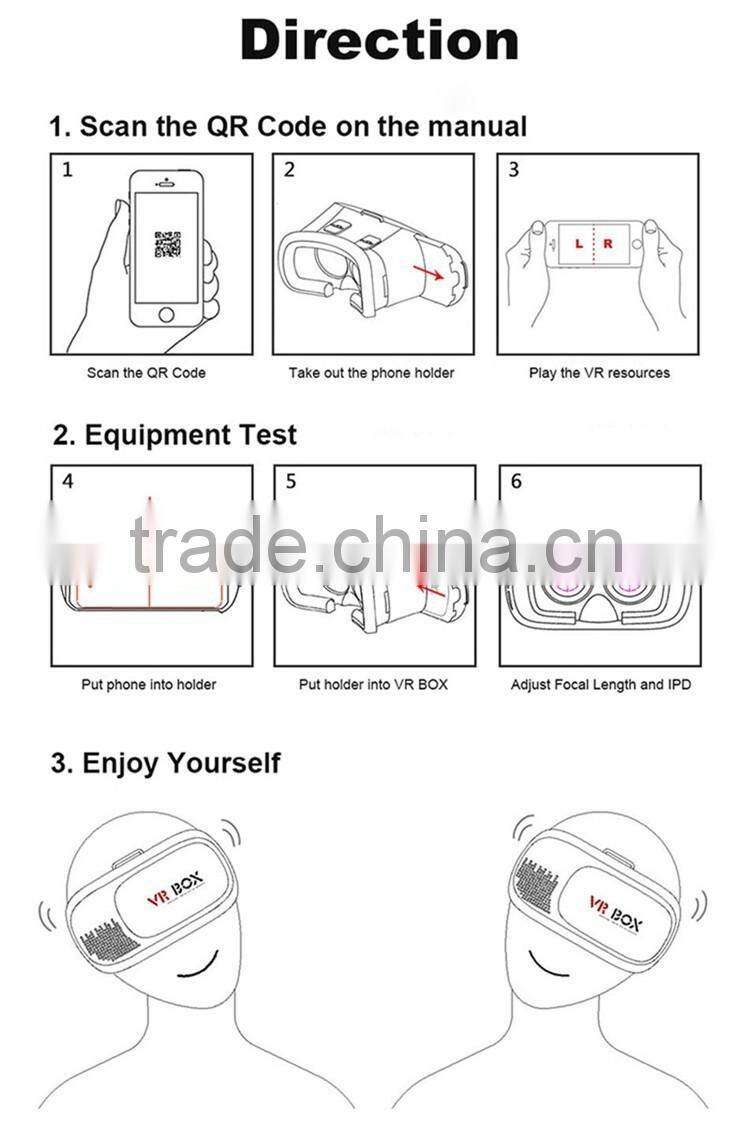 Direction

1. Scan the QR Code on the manual

1

Scan the QR Code

2

Take out the phone holder

3

L R

Play the VR resources

2. Equipment Test

4

Put phone into holder

5

Put holder into VR BOX

6

Adjust Focal Length and IPD

trade.china.cn

3. Enjoy Yourself

VR BOX

VR BOX