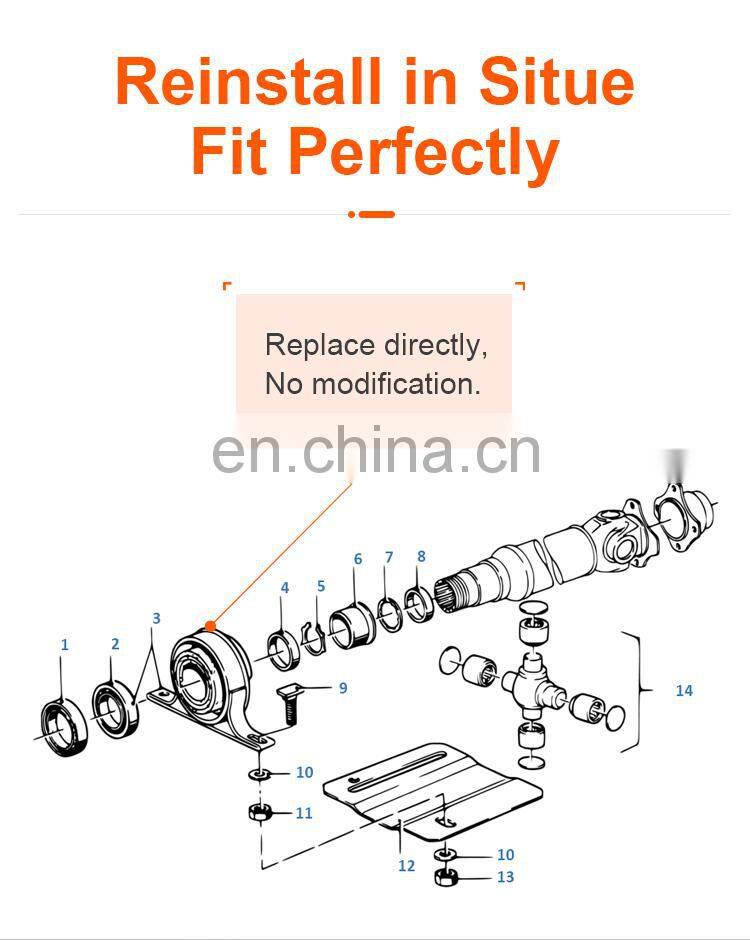 Reinstall in Situe
Fit Perfectly

Replace directly,
No modification.

en.china.cn

1
2
3
4
5
6
7
8
9
10
11
12
10
13
14