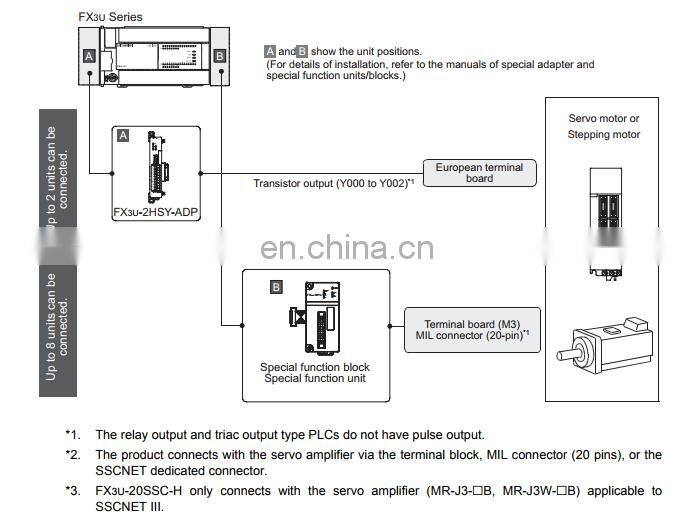 FX3U Series

A

B

A and B show the unit positions.
(For details of installation, refer to the manuals of special adapter and special function units/blocks.)

Up to 2 units can be connected.

A

FX3U-2HSY-ADP

Transistor output (Y000 to Y002)*1

European terminal board

Servo motor or Stepping motor

en.china.cn

Up to 8 units can be connected.

B

Special function block
Special function unit

Terminal board (M3)
MIL connector (20-pin)*1

*1. The relay output and triac output type PLCs do not have pulse output.

*2. The product connects with the servo amplifier via the terminal block, MIL connector (20 pins), or the SSCNET dedicated connector.

*3. FX3U-20SSC-H only connects with the servo amplifier (MR-J3-□B, MR-J3W-□B) applicable to SSCNET III.