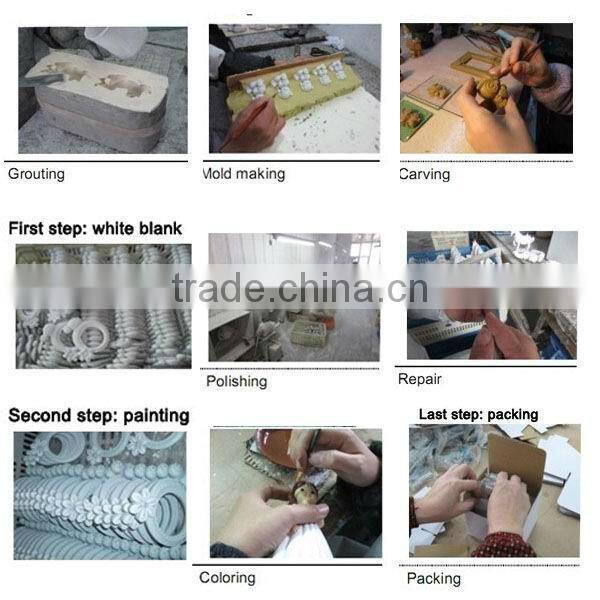 Grouting

Mold making

Carving

First step: white blank

trade.china.cn

Polishing

Repair

Second step: painting

Last step: packing

Coloring

Packing