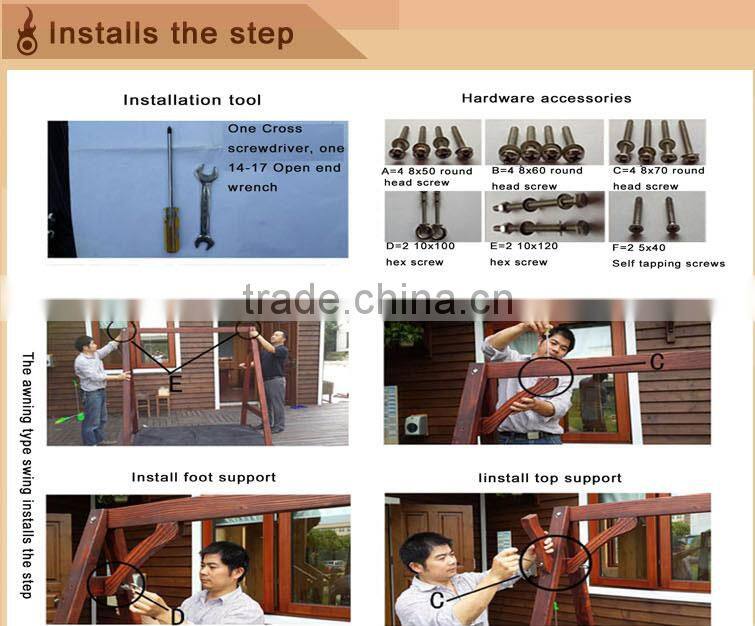 Installs the step

Installation tool

One Cross screwdriver, one 14-17 Open end wrench

Hardware accessories

A=4 8x50 round head screw

B=4 8x60 round head screw

C=4 8x70 round head screw

D=2 10x100 hex screw

E=2 10x120 hex screw

F=2 5x40 Self tapping screws

trade.china.cn

The awning type swing installs the step

E

C

Install foot support

Iinstall top support

D

C