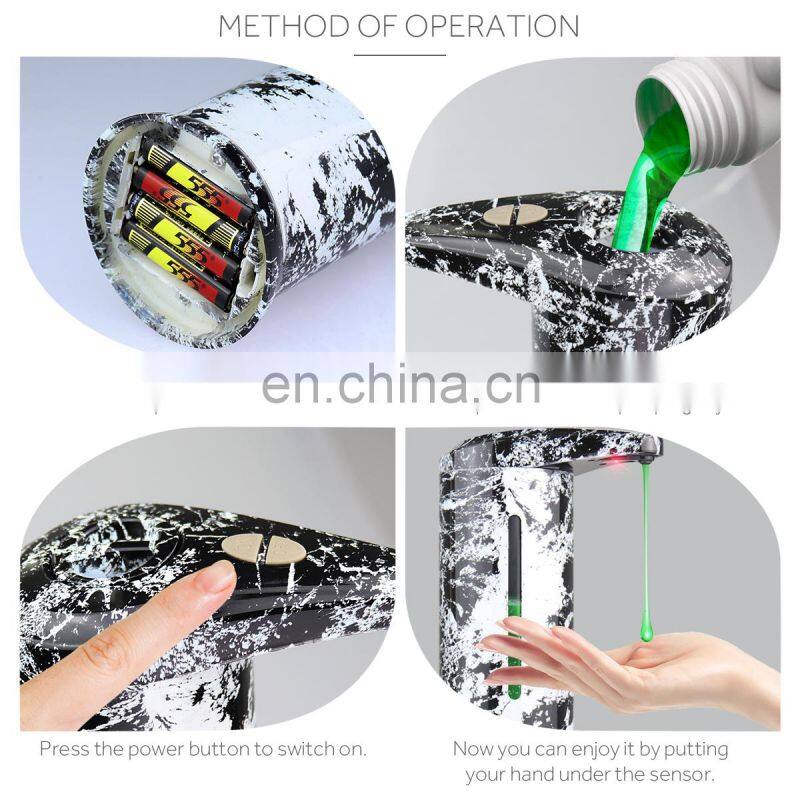 METHOD OF OPERATION

555
555
555
555

en.china.cn

Press the power button to switch on.

Now you can enjoy it by putting your hand under the sensor.