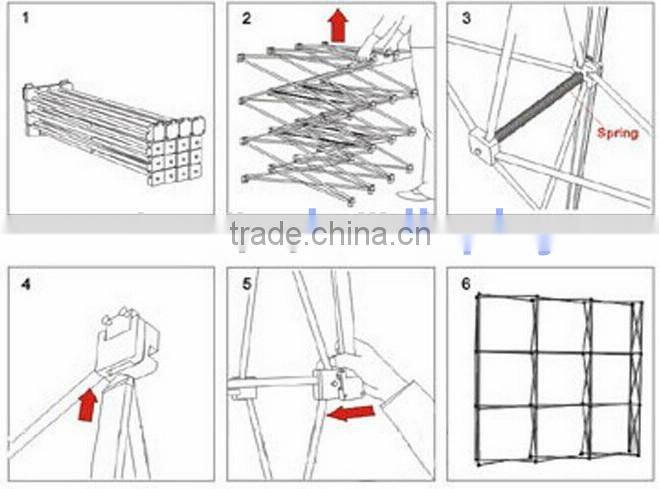 1

2

3

Spring

trade.china.cn

4

5

6