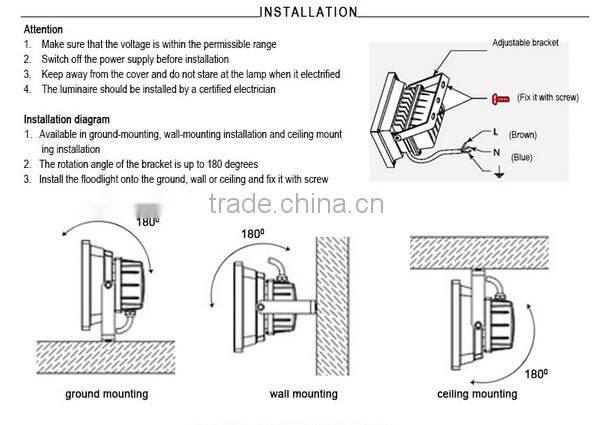 INSTALLATION

Attention
1. Make sure that the voltage is within the permissible range
2. Switch off the power supply before installation
3. Keep away from the cover and do not stare at the lamp when it electrified
4. The luminaire should be installed by a certified electrician

Installation diagram
1. Available in ground-mounting, wall-mounting installation and ceiling mount ing installation
2. The rotation angle of the bracket is up to 180 degrees
3. Install the floodlight onto the ground, wall or ceiling and fix it with screw

Adjustable bracket
(Fix it with screw)
L (Brown)
N (Blue)

trade.china.cn

$180^0$
$180^0$
$180^0$

ground mounting
wall mounting
ceiling mounting