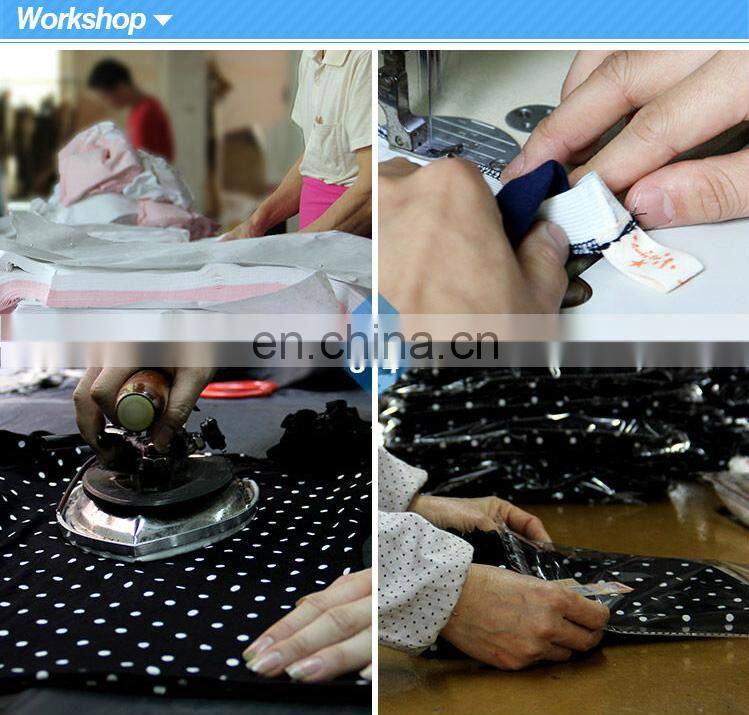 Workshop

en.china.cn