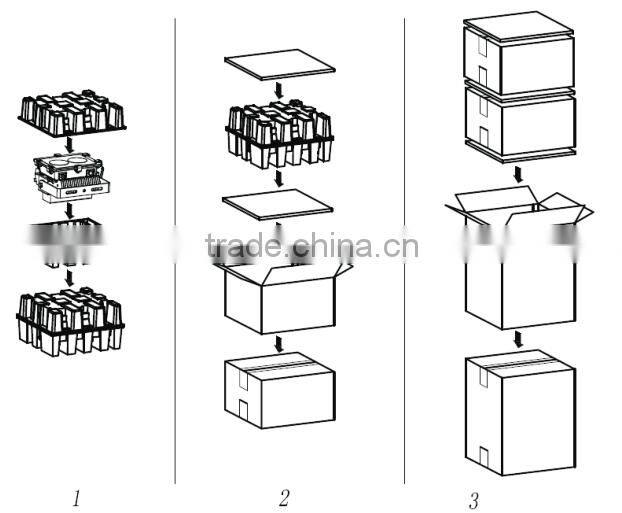 trade.china.cn

1

2

3