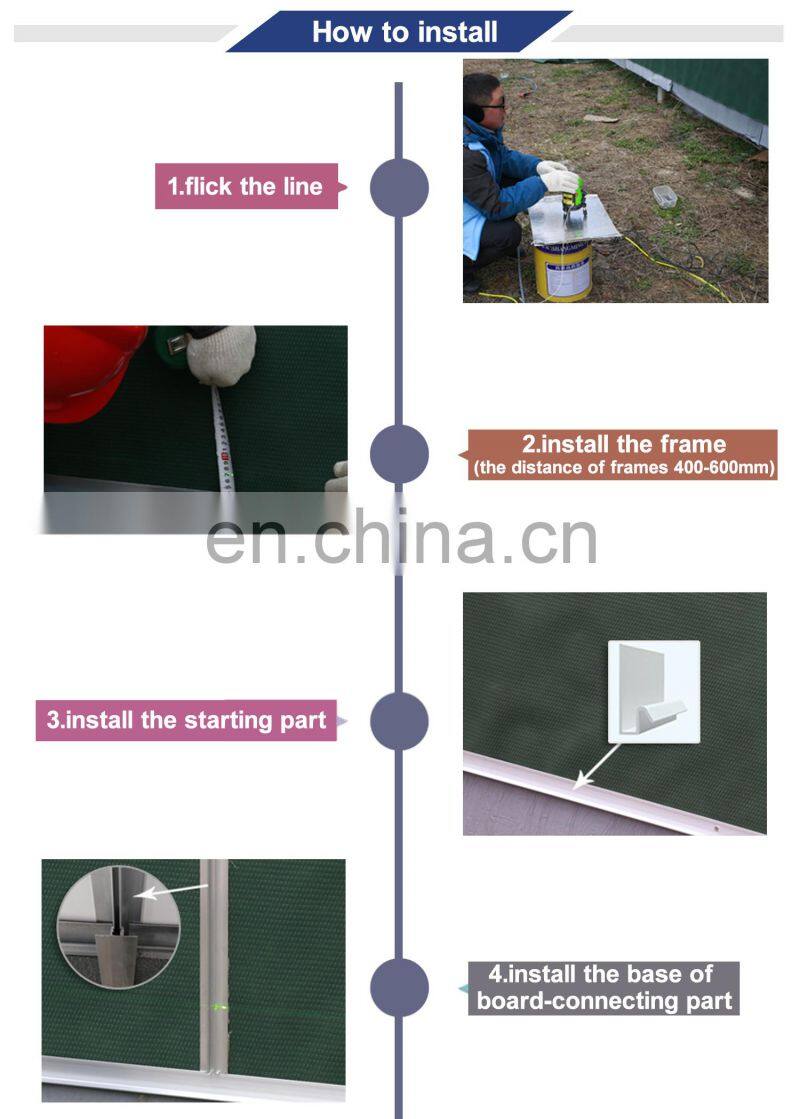 How to install

1.flick the line

2.install the frame
(the distance of frames 400-600mm)

en.china.cn

3.install the starting part

4.install the base of board-connecting part