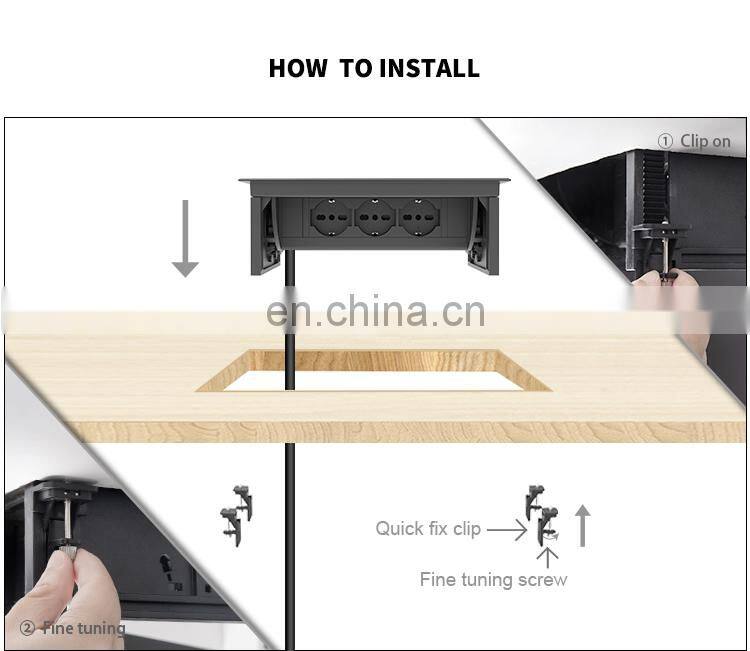 HOW TO INSTALL

① Clip on

en.china.cn

Quick fix clip

Fine tuning screw

② Fine tuning