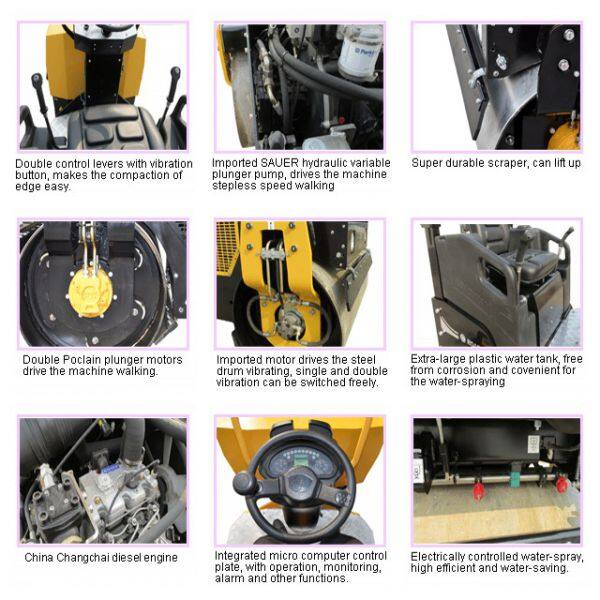 Double control levers with vibration button, makes the compaction of edge easy.

Imported SAUER hydraulic variable plunger pump, drives the machine stepless speed walking

Super durable scraper, can lift up

Double Poclain plunger motors drive the machine walking.

Imported motor drives the steel drum vibrating, single and double vibration can be switched freely.

Extra-large plastic water tank, free from corrosion and covenient for the water-spraying

China Changchai diesel engine

Integrated micro computer control plate, with operation, monitoring, alarm and other functions.

Electrically controlled water-spray, high efficient and water-saving.