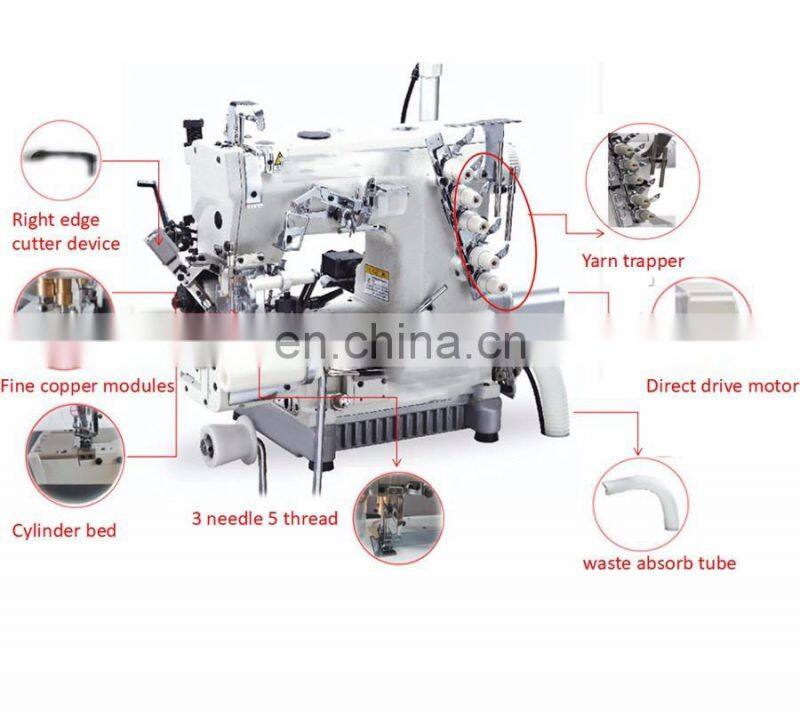 Right edge cutter device

Yarn trapper

en.china.cn

Fine copper modules

Direct drive motor

Cylinder bed

3 needle 5 thread

waste absorb tube