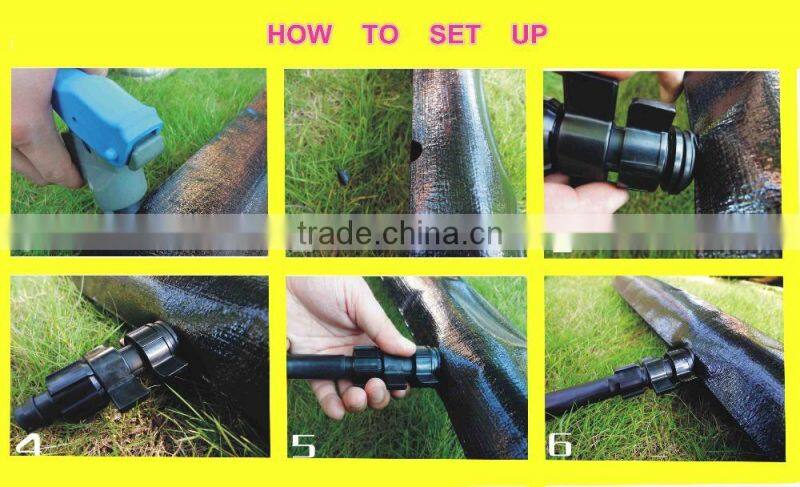 HOW TO SET UP

trade.china.cn

4

5

6