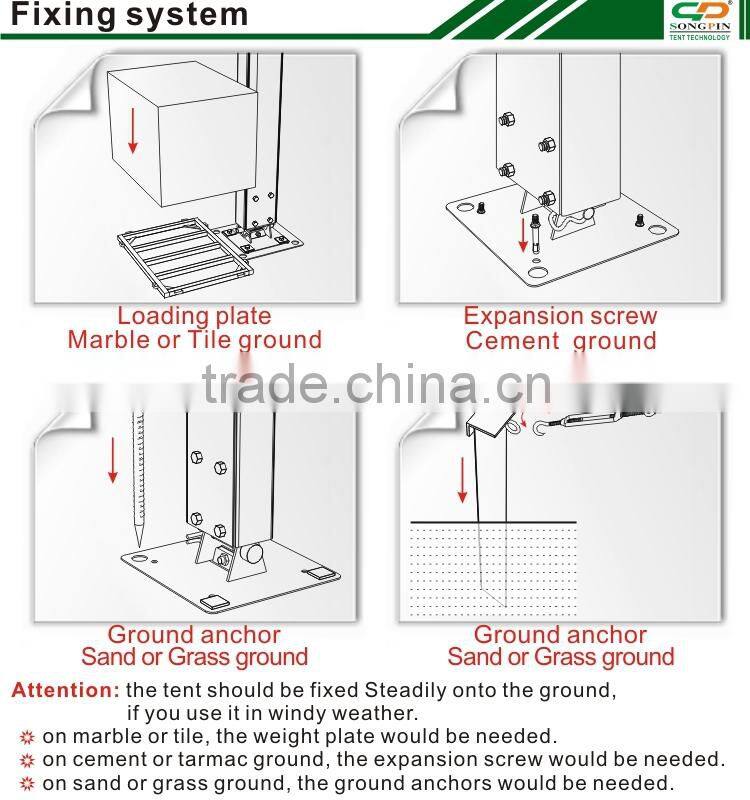 Fixing system

SONGPIN
TENT TECHNOLOGY

Loading plate
Marble or Tile ground

Expansion screw
Cement ground

trade.china.cn

Ground anchor
Sand or Grass ground

Ground anchor
Sand or Grass ground

Attention: the tent should be fixed Steadily onto the ground, if you use it in windy weather.
on marble or tile, the weight plate would be needed.
on cement or tarmac ground, the expansion screw would be needed.
on sand or grass ground, the ground anchors would be needed.