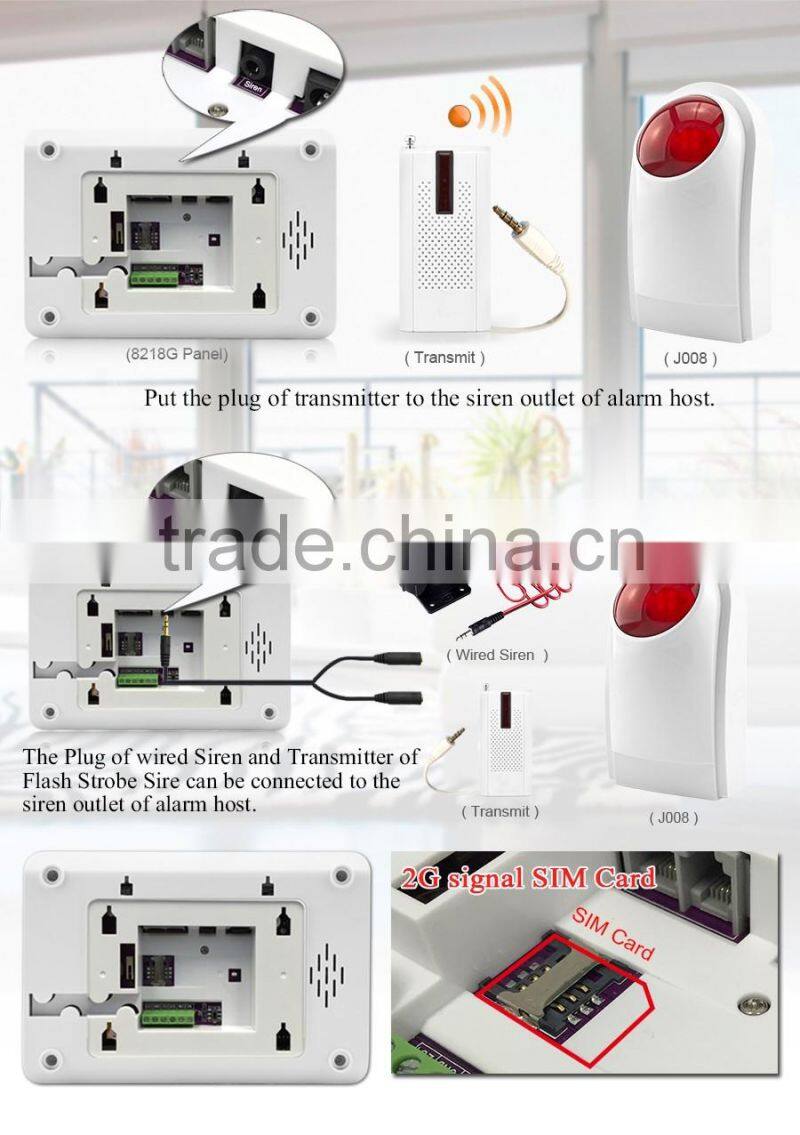 Siren

(8218G Panel)

( Transmit )

( J008 )

Put the plug of transmitter to the siren outlet of alarm host.

trade.china.cn

( Wired Siren )

The Plug of wired Siren and Transmitter of Flash Strobe Sire can be connected to the siren outlet of alarm host.

( Transmit )

( J008 )

2G signal SIM Card

SIM Card