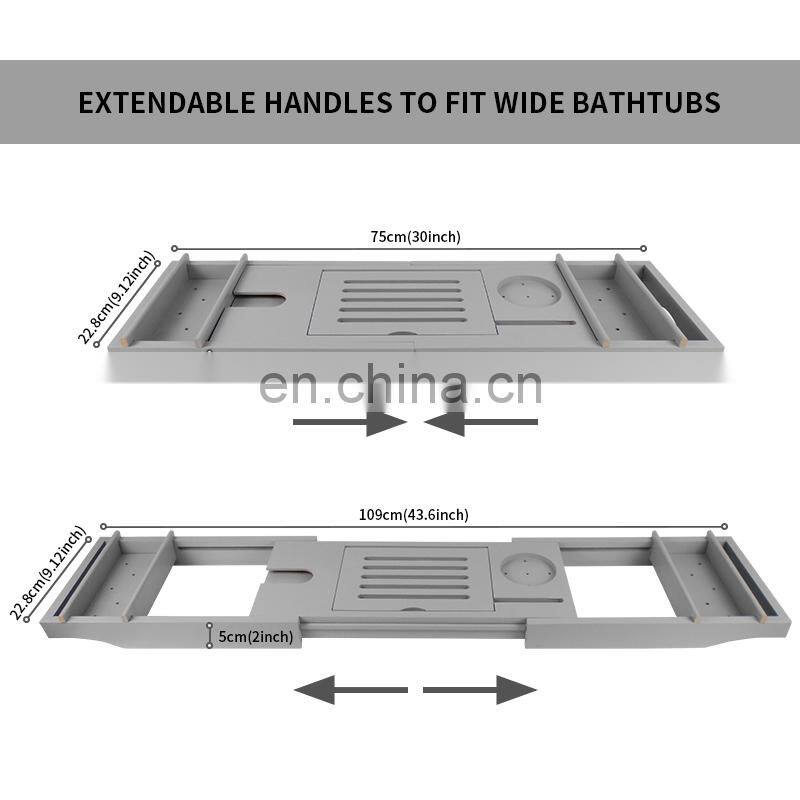 EXTENDABLE HANDLES TO FIT WIDE BATHTUBS

75cm(30inch)

22.8cm(9.12inch)

en.china.cn

109cm(43.6inch)

22.8cm(9.12inch)

5cm(2inch)