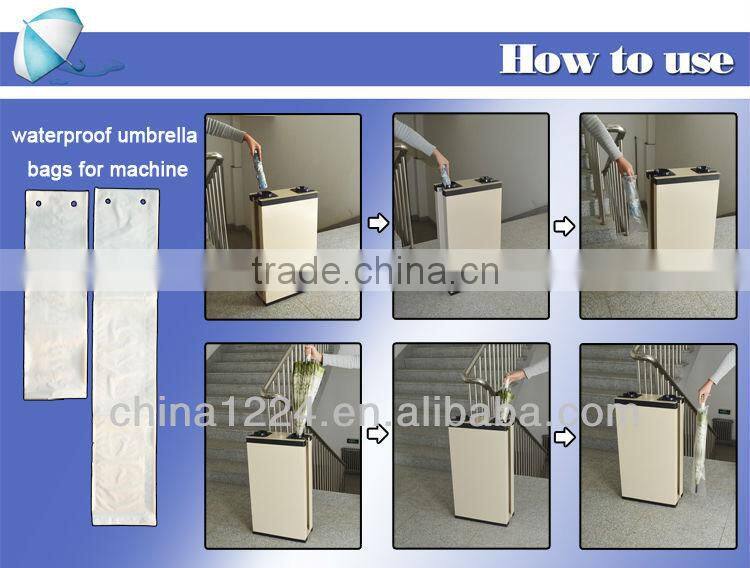 How to use

waterproof umbrella bags for machine

trade.china.cn

china1224.en.alibaba.com