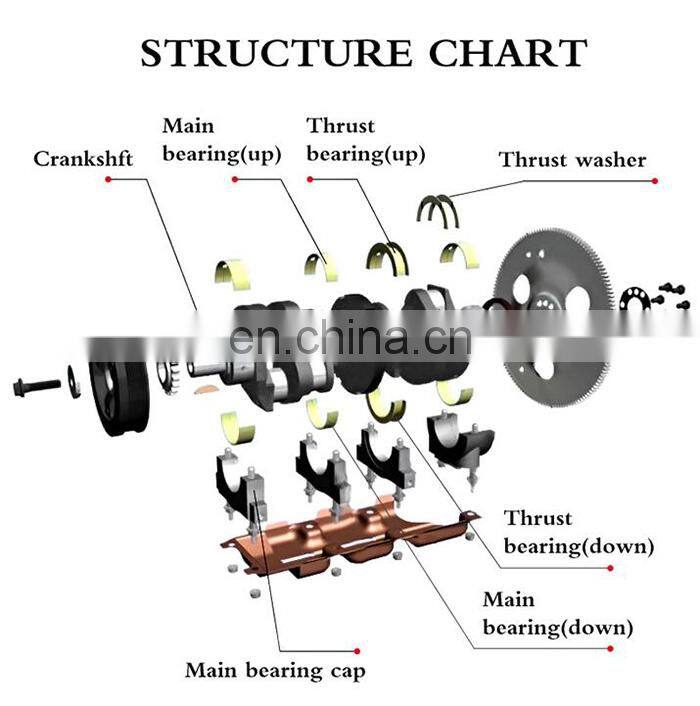 STRUCTURE CHART

Crankshft

Main bearing(up)

Thrust bearing(up)

Thrust washer

en.china.cn

Thrust bearing(down)

Main bearing(down)

Main bearing cap