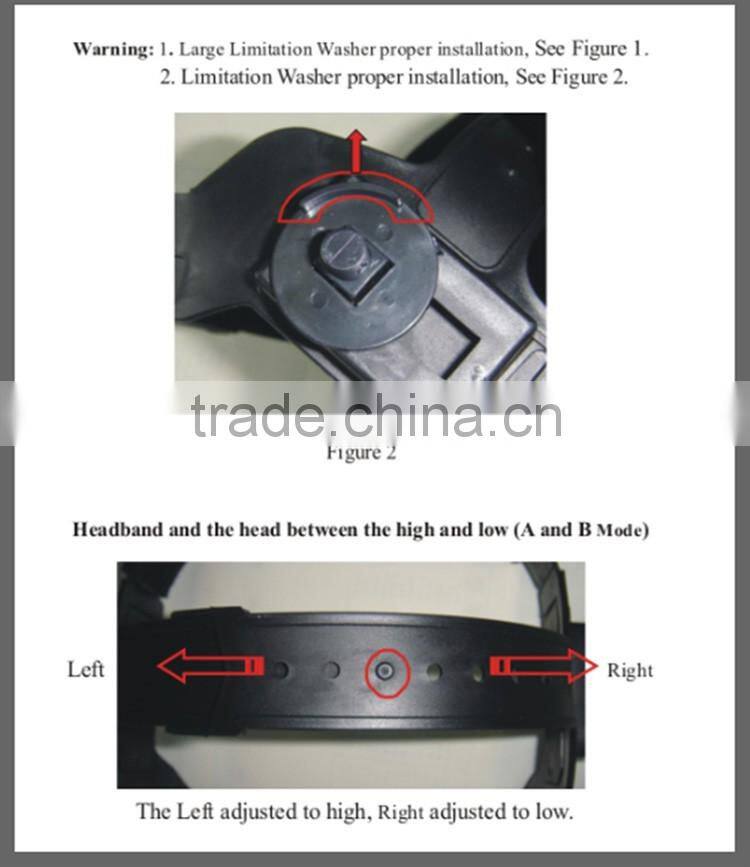 Warning: 1. Large Limitation Washer proper installation, See Figure 1.
2. Limitation Washer proper installation, See Figure 2.

trade.china.cn

Figure 2

Headband and the head between the high and low (A and B Mode)

Left

Right

The Left adjusted to high, Right adjusted to low.