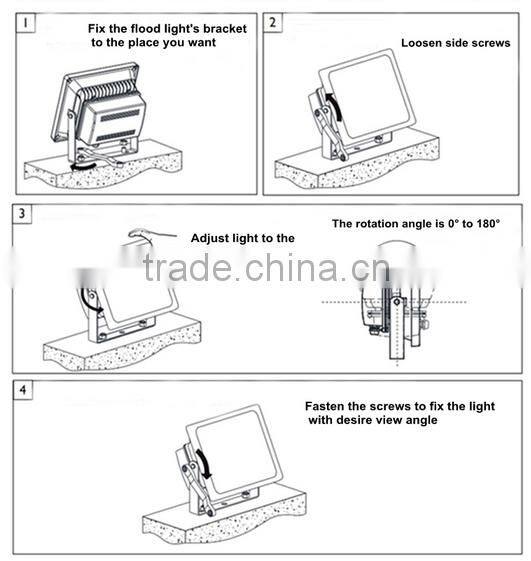 1

Fix the flood light's bracket to the place you want

2

Loosen side screws

3

Adjust light to the

The rotation angle is 0° to 180°

trade.china.cn

4

Fasten the screws to fix the light with desire view angle