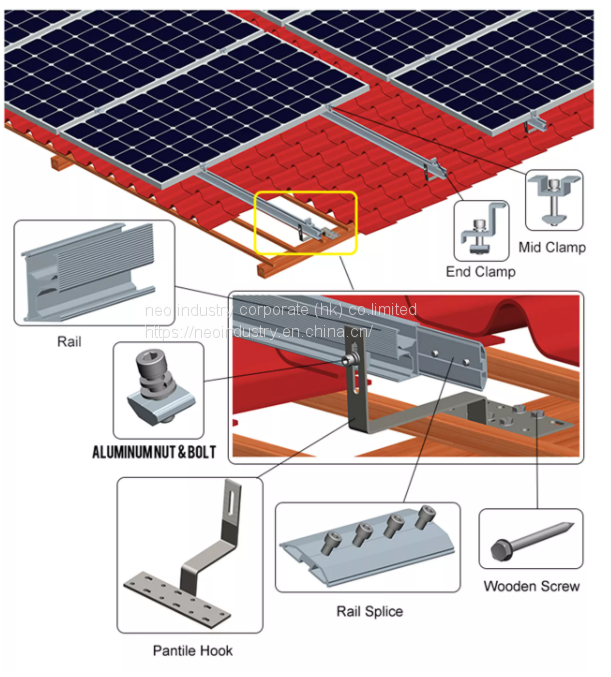 Mid Clamp

End Clamp

neo industry corporate (hk) co.limited
https://neoindustry.en.china.cn/

Rail

ALUMINUM NUT & BOLT

Pantile Hook

Rail Splice

Wooden Screw