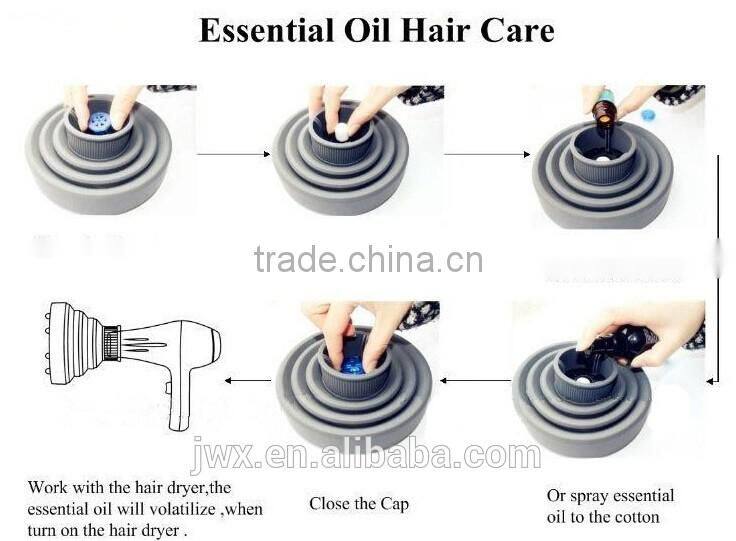 Essential Oil Hair Care

trade.china.cn

jwx.en.alibaba.com

Work with the hair dryer,the essential oil will volatilize ,when turn on the hair dryer .

Close the Cap

Or spray essential oil to the cotton