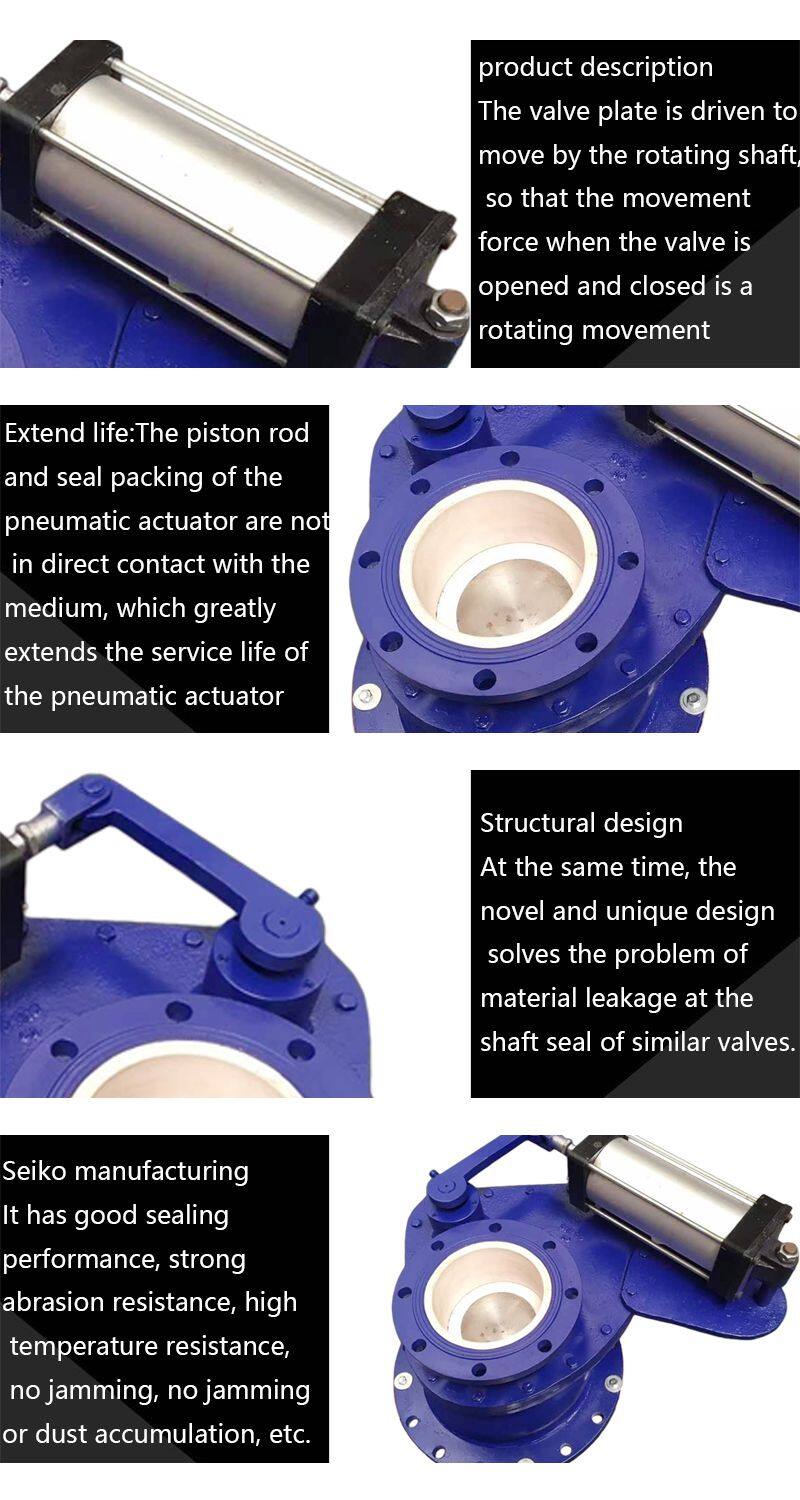 product description
The valve plate is driven to move by the rotating shaft, so that the movement force when the valve is opened and closed is a rotating movement

Extend life:The piston rod and seal packing of the pneumatic actuator are not in direct contact with the medium, which greatly extends the service life of the pneumatic actuator

Structural design
At the same time, the novel and unique design solves the problem of material leakage at the shaft seal of similar valves.

Seiko manufacturing
It has good sealing performance, strong abrasion resistance, high temperature resistance, no jamming, no jamming or dust accumulation, etc.