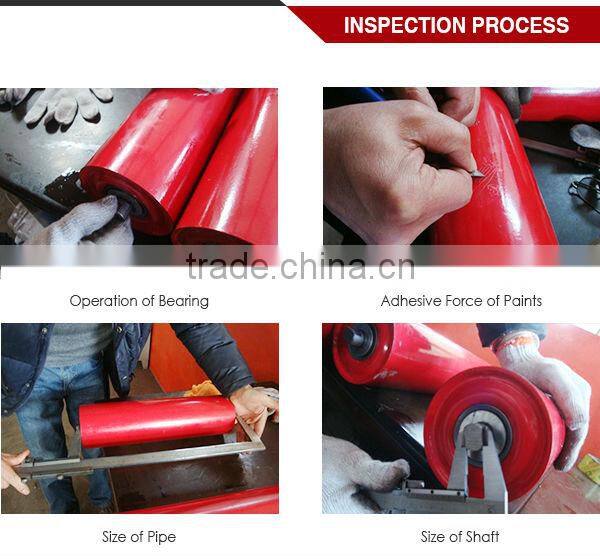 INSPECTION PROCESS

trade.china.cn

Operation of Bearing

Adhesive Force of Paints

Size of Pipe

Size of Shaft