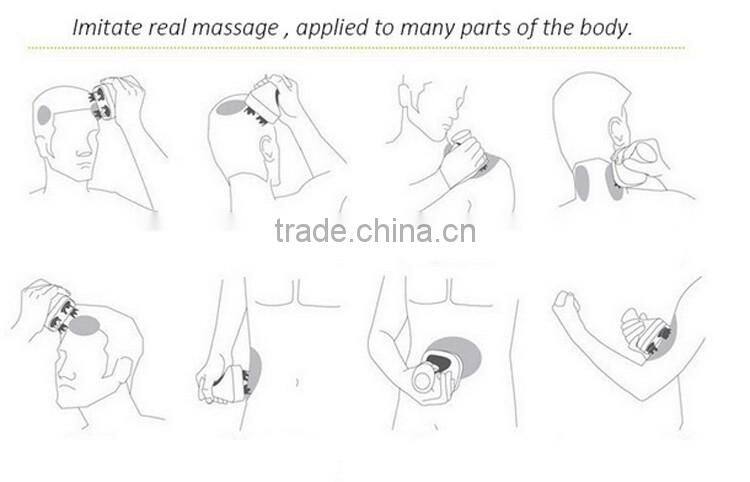 Imitate real massage , applied to many parts of the body.

trade.china.cn