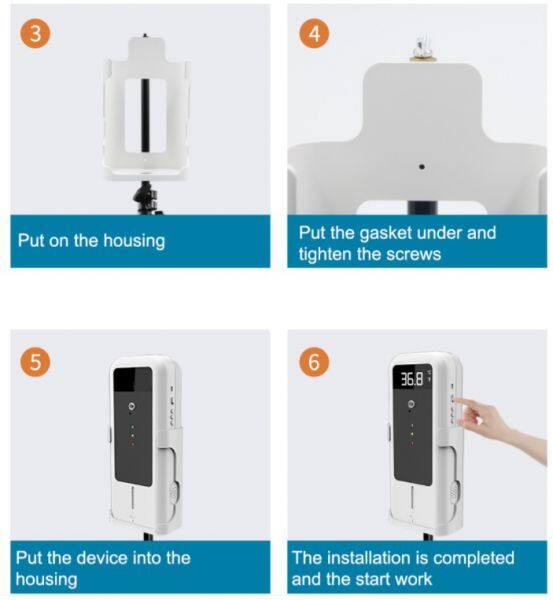 3

Put on the housing

4

Put the gasket under and tighten the screws

5

Put the device into the housing

6

36.8

The installation is completed and the start work