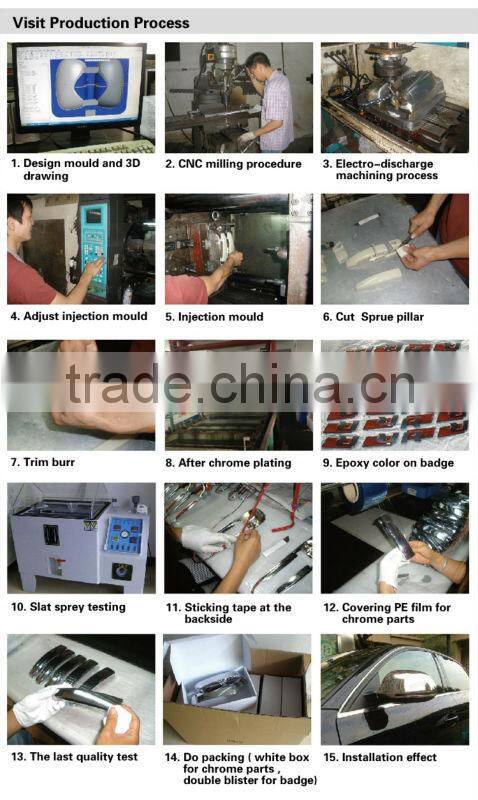 Visit Production Process

1. Design mould and 3D drawing

2. CNC milling procedure

3. Electro-discharge machining process

4. Adjust injection mould

5. Injection mould

6. Cut Sprue pillar

trade.china.cn

7. Trim burr

8. After chrome plating

9. Epoxy color on badge

10. Slat sprey testing

11. Sticking tape at the backside

12. Covering PE film for chrome parts

13. The last quality test

14. Do packing ( white box for chrome parts , double blister for badge)

15. Installation effect