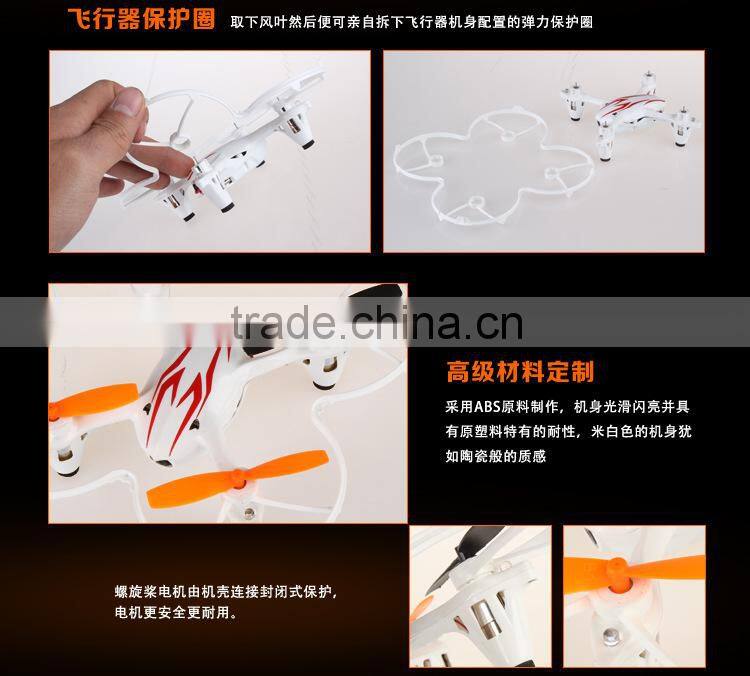 飞行器保护圈 取下风叶然后便可亲自拆下飞行器机身配置的弹力保护圈

trade.china.cn

高级材料定制

采用ABS原料制作，机身光滑闪亮并具有原塑料特有的耐性，米白色的机身犹如陶瓷般的质感

螺旋桨电机由机壳连接封闭式保护，电机更安全更耐用。