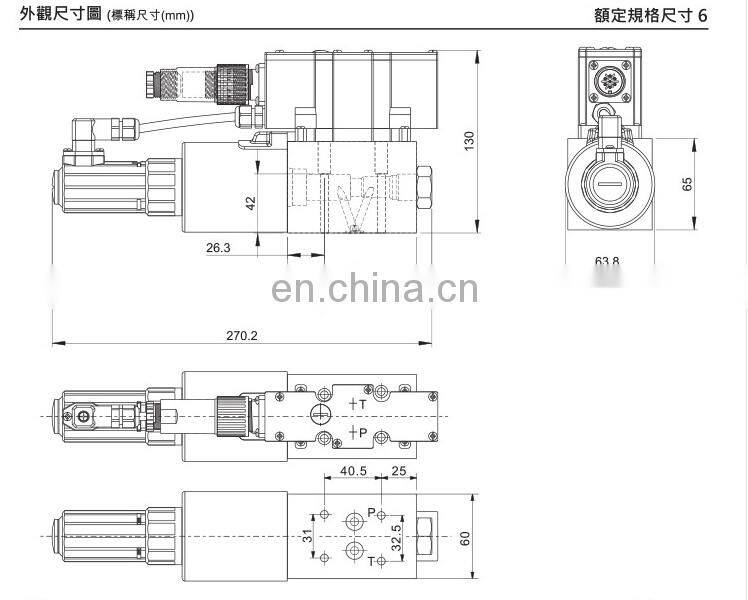 外觀尺寸圖 (標稱尺寸(mm))

額定規格尺寸 6

130

42

26.3

65

63.8

en.china.cn

270.2

T

P

40.5

25

P

31

32.5

60

T