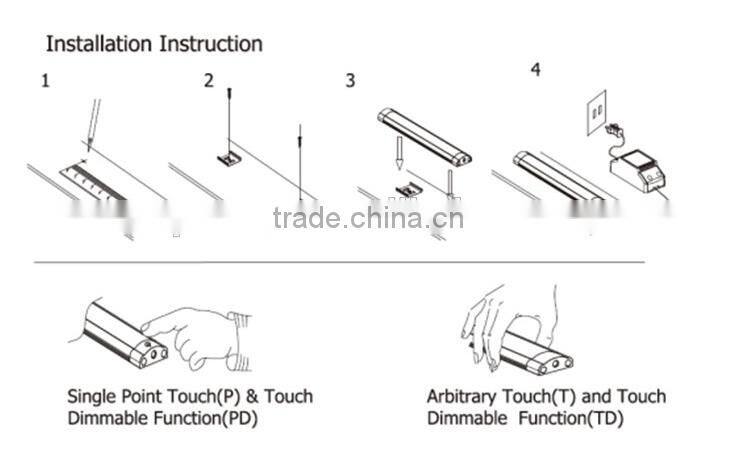 Installation Instruction

1

2

3

4

trade.china.cn

Single Point Touch(P) & Touch Dimmable Function(PD)

Arbitrary Touch(T) and Touch Dimmable Function(TD)