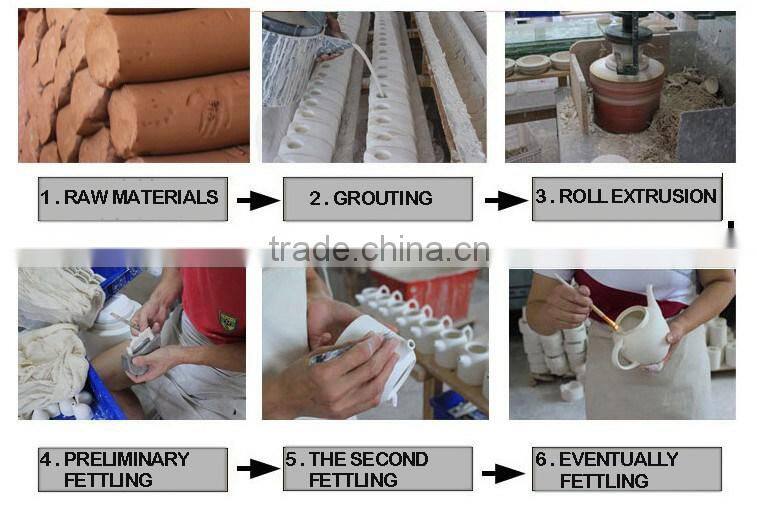 1. RAW MATERIALS

2. GROUTING

3. ROLL EXTRUSION

trade.china.cn

4. PRELIMINARY FETTLING

5. THE SECOND FETTLING

6. EVENTUALLY FETTLING