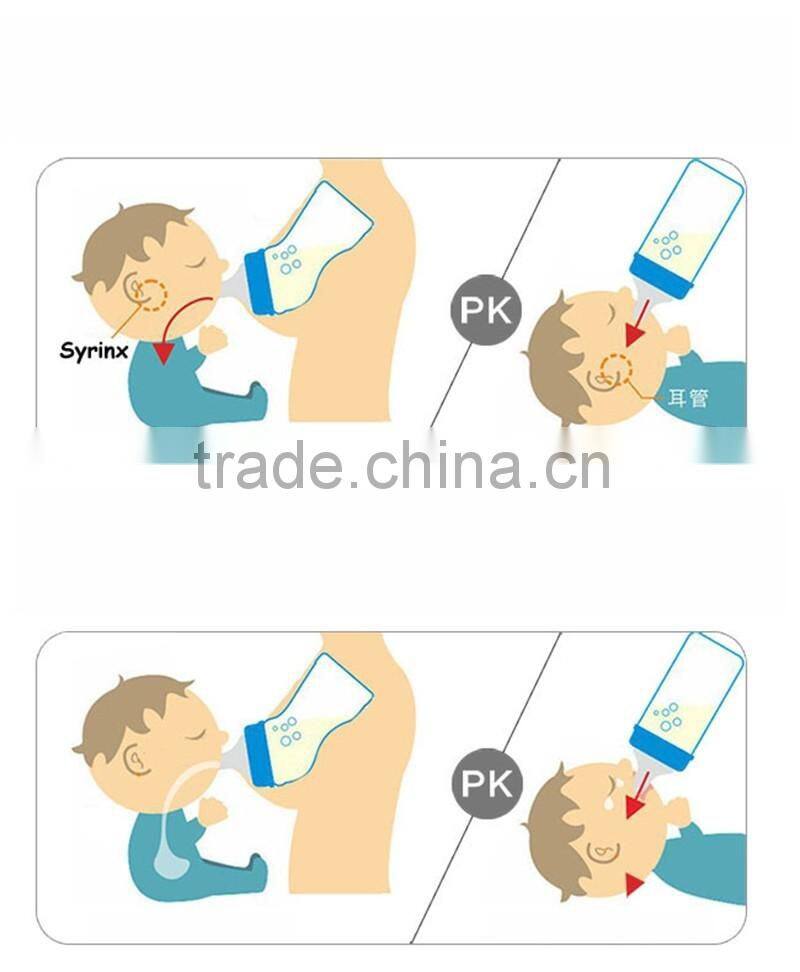 Syrinx

PK

耳管

trade.china.cn

PK