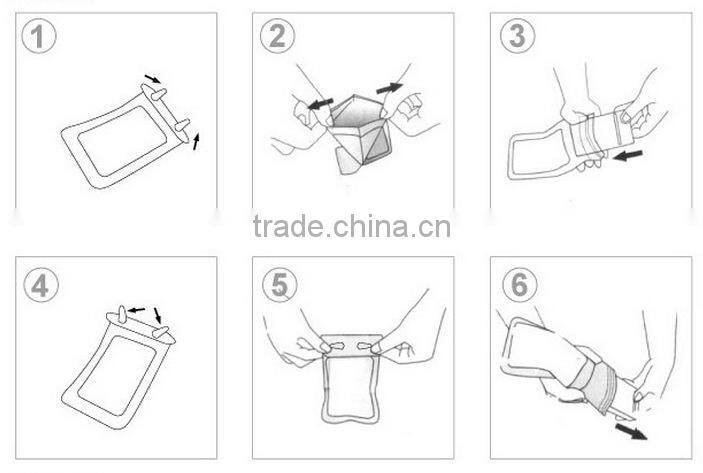 1

2

3

trade.china.cn

4

5

6