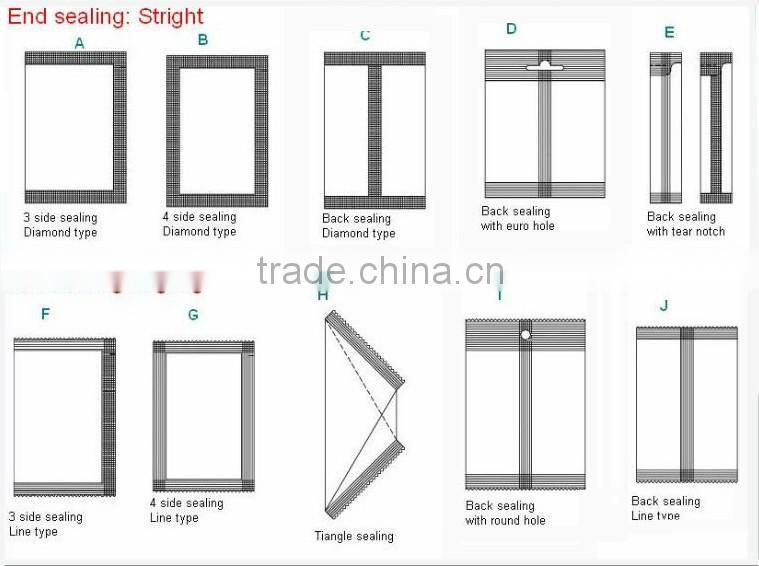 End sealing: Stright

A

3 side sealing
Diamond type

B

4 side sealing
Diamond type

C

Back sealing
Diamond type

D

Back sealing
with euro hole

E

Back sealing
with tear notch

trade.china.cn

F

3 side sealing
Line type

G

4 side sealing
Line type

H

Tiangle sealing

I

Back sealing
with round hole

J

Back sealing
Line type