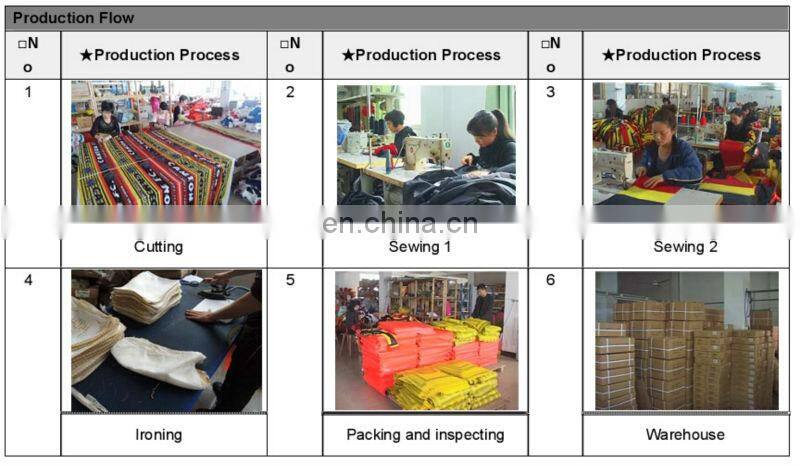 Production Flow

| □No | ★Production Process | □No | ★Production Process | □No | ★Production Process |
|---|---|---|---|---|---|
| 1 | Cutting | 2 | Sewing 1 | 3 | Sewing 2 |
| 4 | Ironing | 5 | Packing and inspecting | 6 | Warehouse |

en.china.cn