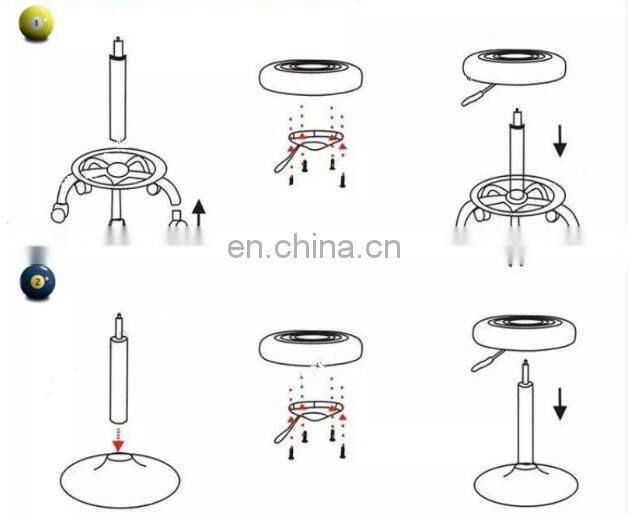 1

en.china.cn

2