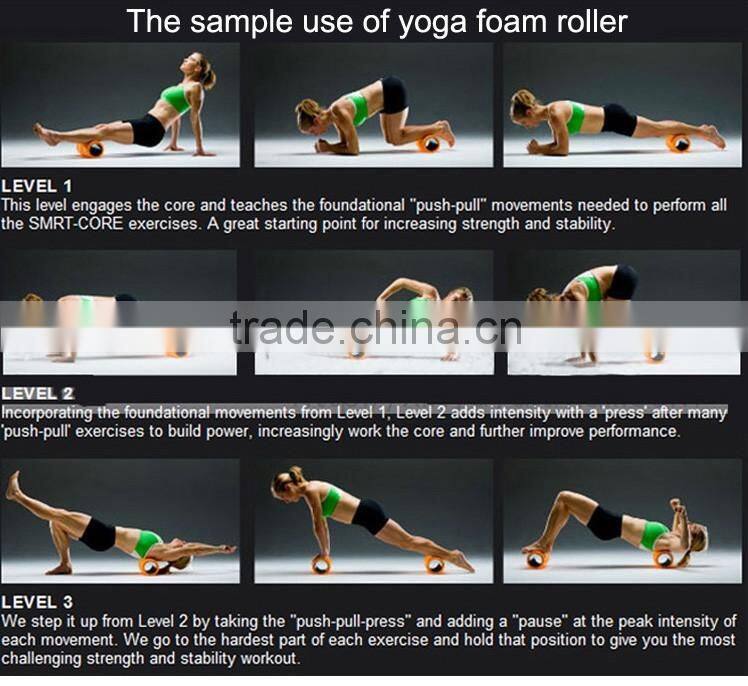 The sample use of yoga foam roller

LEVEL 1
This level engages the core and teaches the foundational "push-pull" movements needed to perform all the SMRT-CORE exercises. A great starting point for increasing strength and stability.

trade.china.cn

LEVEL 2
Incorporating the foundational movements from Level 1, Level 2 adds intensity with a 'press' after many 'push-pull' exercises to build power, increasingly work the core and further improve performance.

LEVEL 3
We step it up from Level 2 by taking the "push-pull-press" and adding a "pause" at the peak intensity of each movement. We go to the hardest part of each exercise and hold that position to give you the most challenging strength and stability workout.