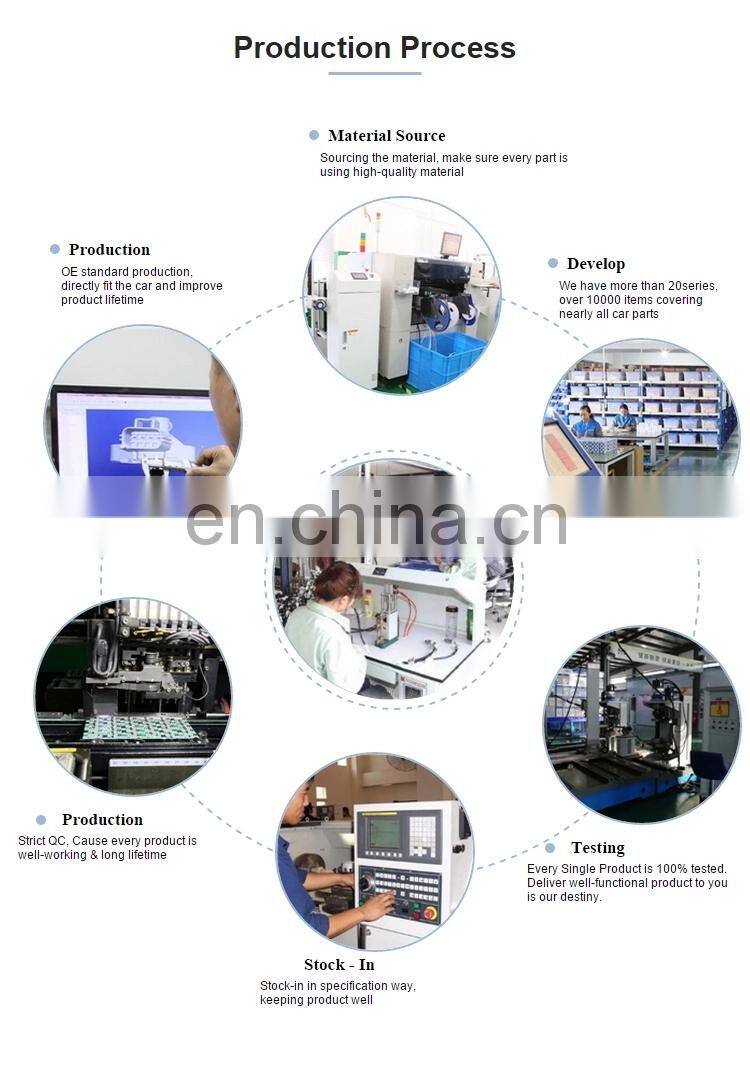 Production Process

Material Source
Sourcing the material, make sure every part is using high-quality material

Production
OE standard production, directly fit the car and improve product lifetime

Develop
We have more than 20series, over 10000 items covering nearly all car parts

en.china.cn

Production
Strict QC, Cause every product is well-working & long lifetime

Testing
Every Single Product is 100% tested. Deliver well-functional product to you is our destiny.

Stock - In
Stock-in in specification way, keeping product well