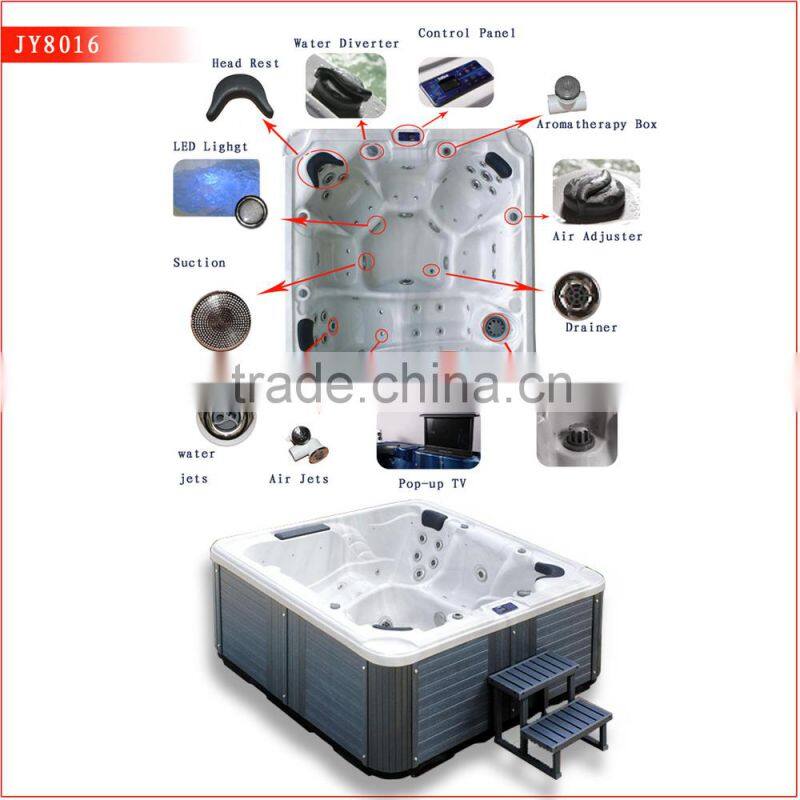 JY8016

Head Rest

Water Diverter

Control Panel

Aromatherapy Box

LED Lighgt

Air Adjuster

Suction

Drainer

trade.china.cn

water jets

Air Jets

Pop-up TV