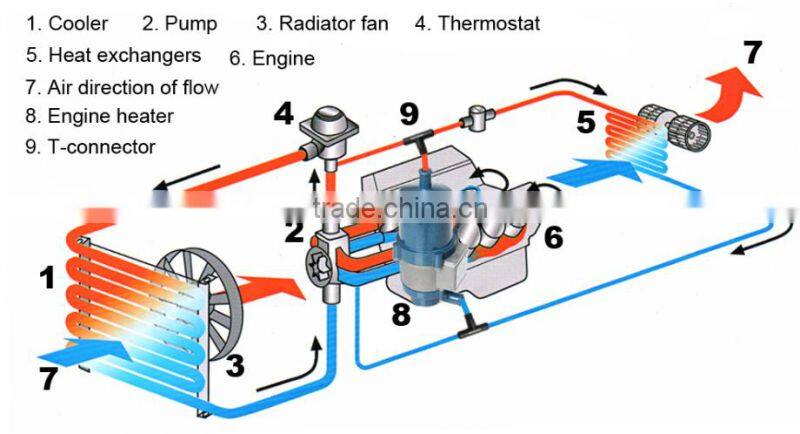 1. Cooler 2. Pump 3. Radiator fan 4. Thermostat
5. Heat exchangers 6. Engine
7. Air direction of flow
8. Engine heater
9. T-connector

7
4
9
5
trade.china.cn
2
6
1
8
3
7