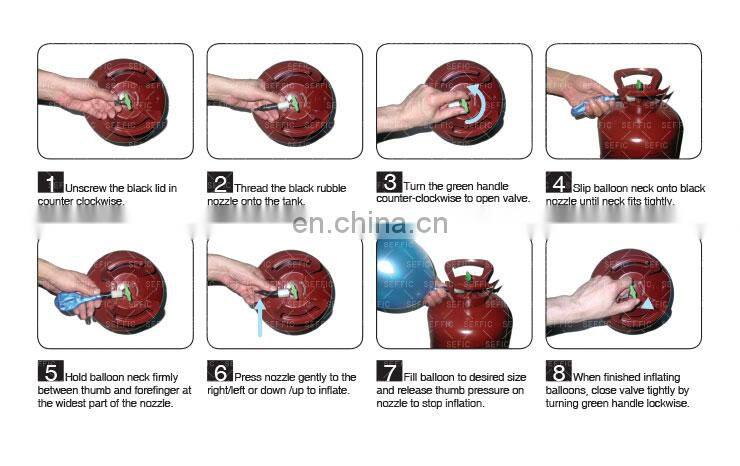 1 Unscrew the black lid in counter clockwise.

2 Thread the black rubble nozzle onto the tank.

3 Turn the green handle counter-clockwise to open valve.

4 Slip balloon neck onto black nozzle until neck fits tightly.

en.china.cn

5 Hold balloon neck firmly between thumb and forefinger at the widest part of the nozzle.

6 Press nozzle gently to the right/left or down /up to inflate.

7 Fill balloon to desired size and release thumb pressure on nozzle to stop inflation.

8 When finished inflating balloons, close valve tightly by turning green handle lockwise.