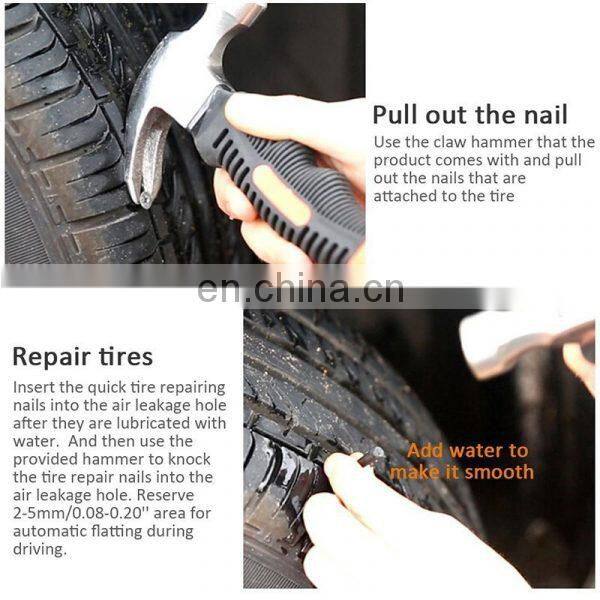 Pull out the nail

Use the claw hammer that the product comes with and pull out the nails that are attached to the tire

en.china.cn

Repair tires

Insert the quick tire repairing nails into the air leakage hole after they are lubricated with water. And then use the provided hammer to knock the tire repair nails into the air leakage hole. Reserve 2-5mm/0.08-0.20'' area for automatic flatting during driving.

Add water to make it smooth