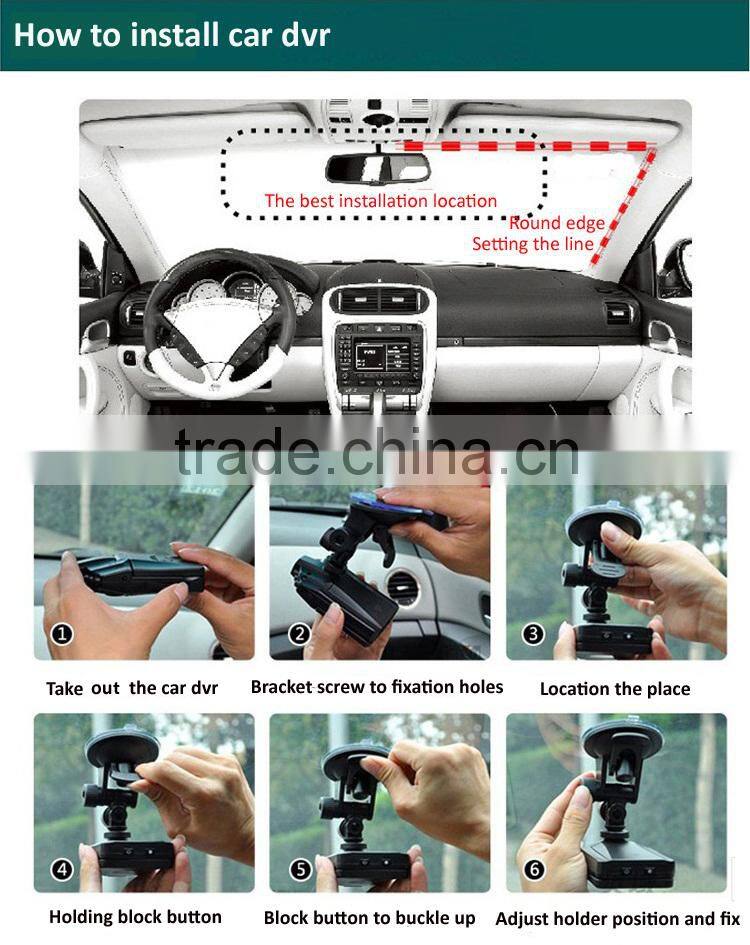 How to install car dvr

The best installation location

Round edge
Setting the line

trade.china.cn

1
Take out the car dvr

2
Bracket screw to fixation holes

3
Location the place

4
Holding block button

5
Block button to buckle up

6
Adjust holder position and fix